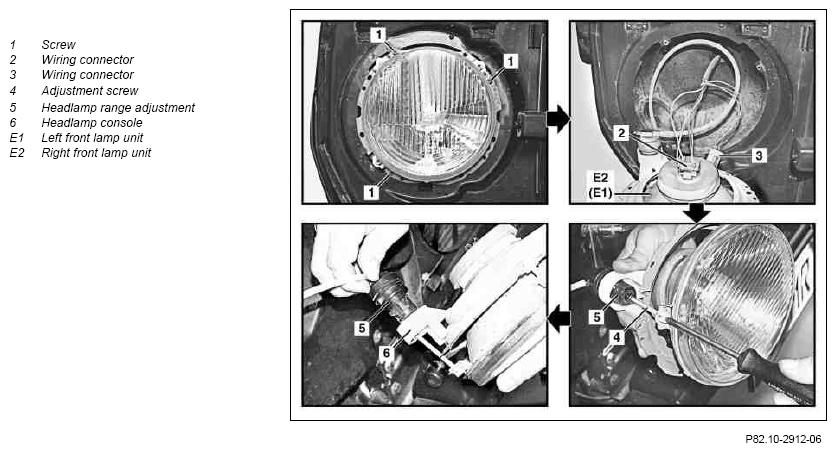 1 Screw
2 Wiring connector
3 Wiring connector
4 Adjustment screw
5 Headlamp range adjustment
6 Headlamp console
E1 Left front lamp unit
E2 Right front lamp unit

1
1
1
2
3
E2
(E1)
5
6
5
4

P82.10-2912-06