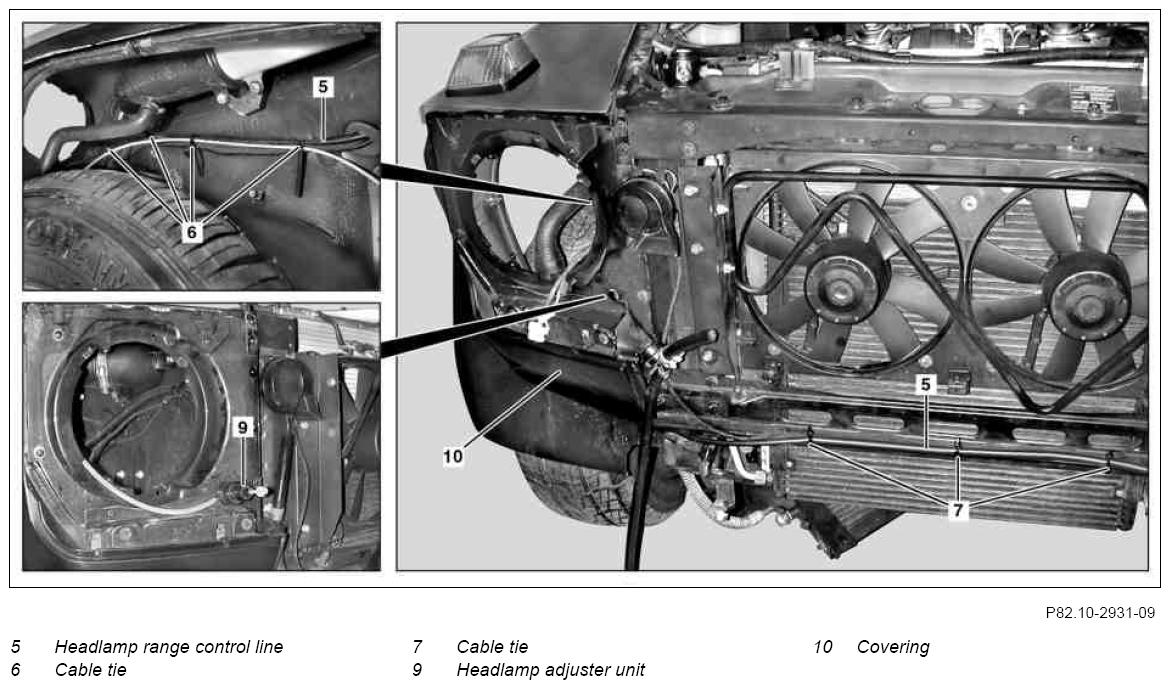 5

6

9

10

5

7

P82.10-2931-09

5 Headlamp range control line
6 Cable tie

7 Cable tie
9 Headlamp adjuster unit

10 Covering