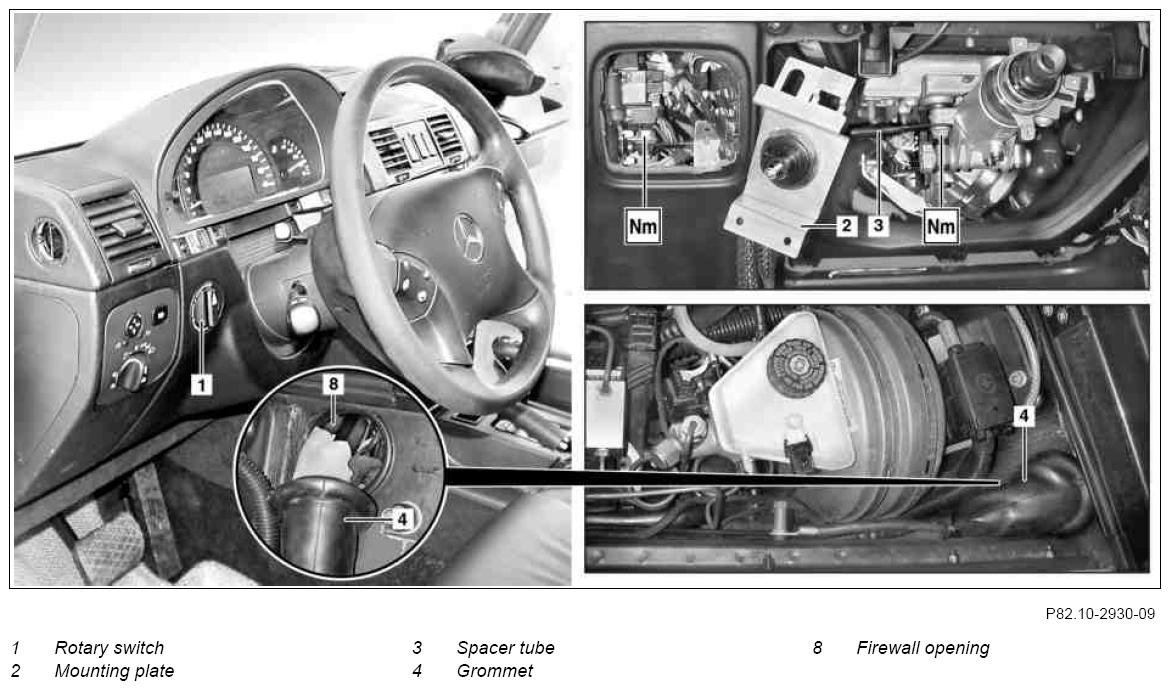 1
8
4
Nm
2
3
Nm
4

P82.10-2930-09

1 Rotary switch
2 Mounting plate

3 Spacer tube
4 Grommet

8 Firewall opening