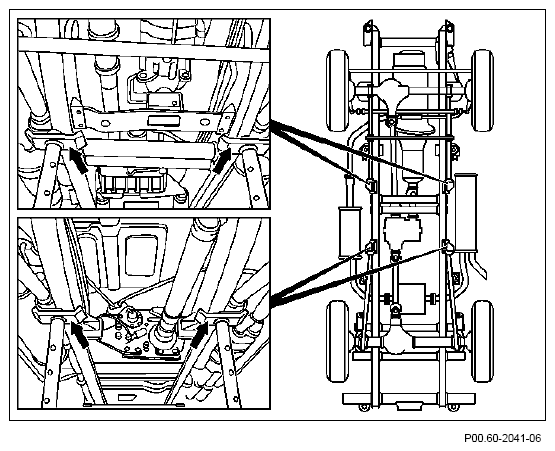 P00.60-2041-06