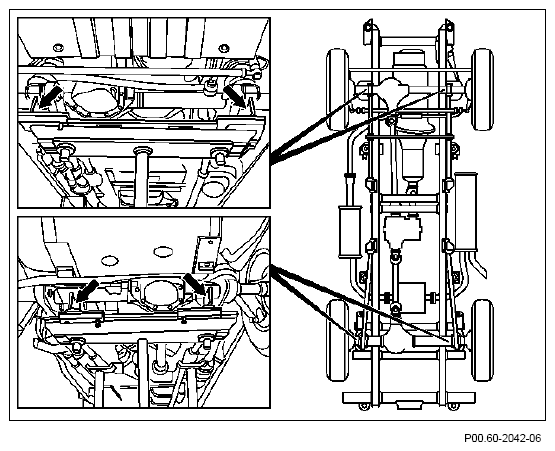 P00.60-2042-06