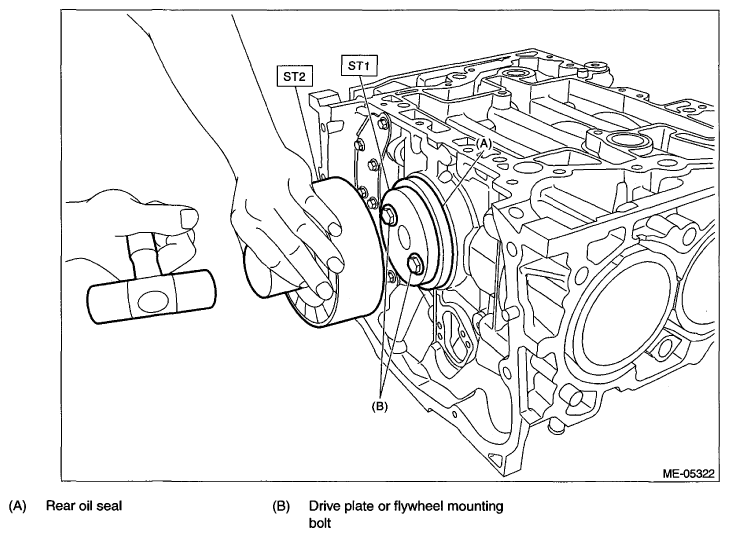 ST2

ST1

(A)

(B)

ME-05322

(A) Rear oil seal

(B) Drive plate or flywheel mounting bolt