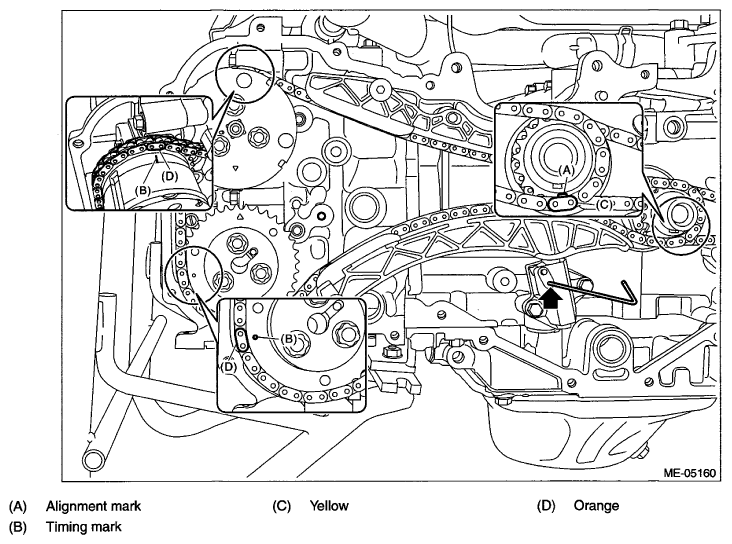 (D)
(B)
(A)
(C)
(B)
(D)
ME-05160

(A) Alignment mark
(B) Timing mark
(C) Yellow
(D) Orange