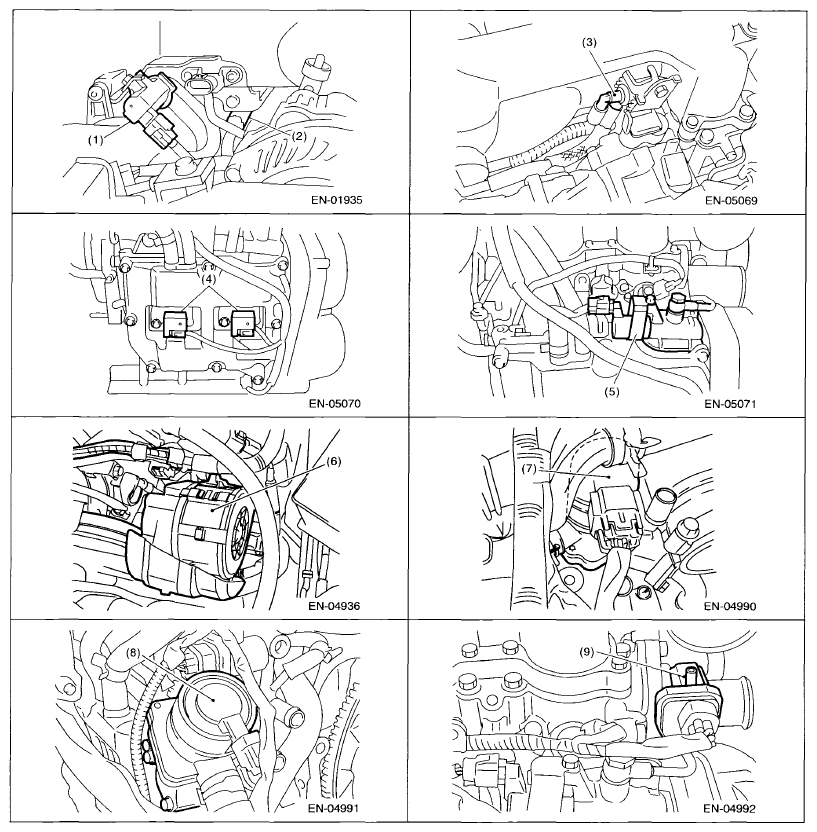 (1)
(2)
EN-01935

(3)
EN-05069

(4)
EN-05070

(5)
EN-05071

(6)
EN-04936

(7)
EN-04990

(8)
EN-04991

(9)
EN-04992