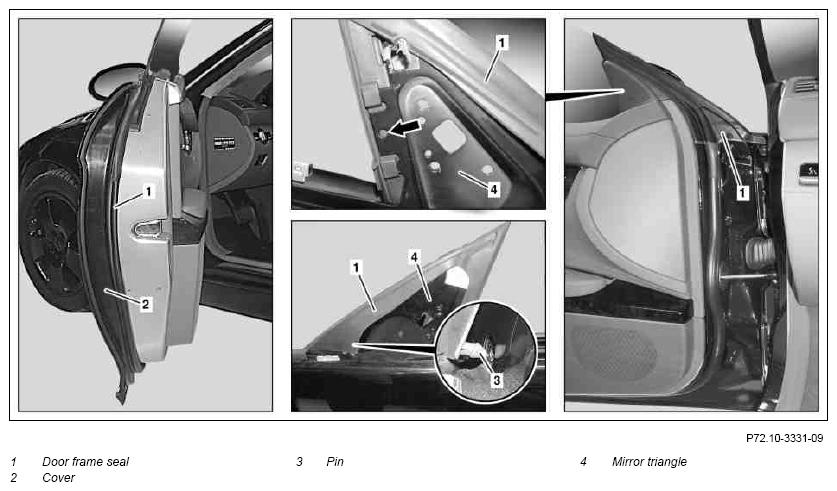 1

2

1

4

1

4

3

1

P72.10-3331-09

1 Door frame seal
2 Cover

3 Pin

4 Mirror triangle