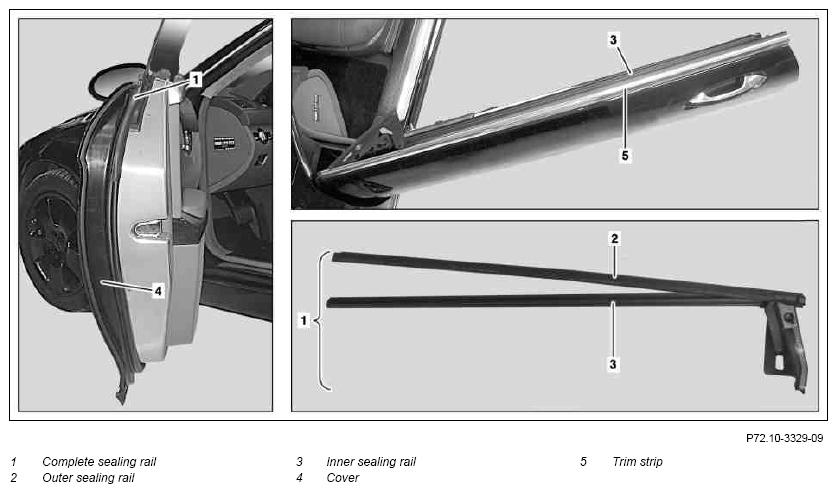 1

4

3

5

2

1

3

P72.10-3329-09

1 Complete sealing rail
2 Outer sealing rail

3 Inner sealing rail
4 Cover

5 Trim strip