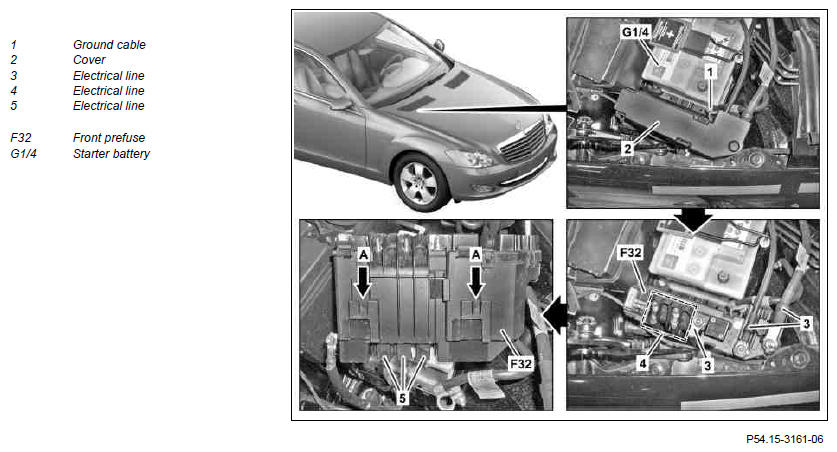 1 Ground cable
2 Cover
3 Electrical line
4 Electrical line
5 Electrical line

F32 Front prefuse
G1/4 Starter battery

G1/4
1
2
F32
3
4
3
A
A
F32
5

P54.15-3161-06