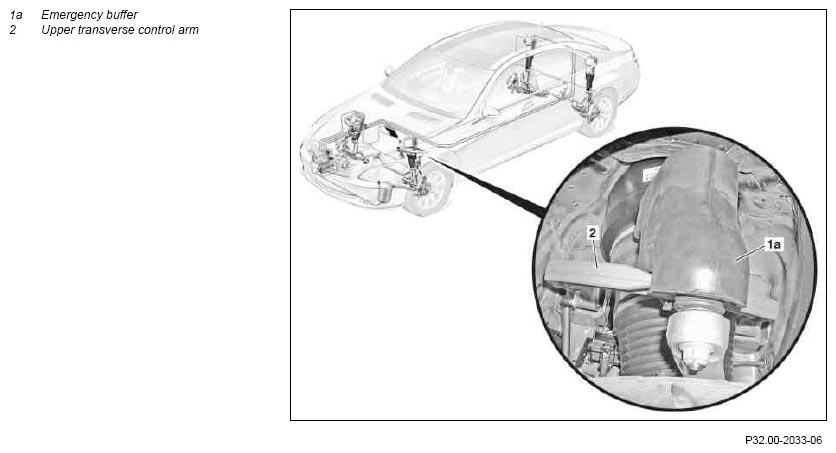 1a Emergency buffer
2 Upper transverse control arm

2

1a

P32.00-2033-06