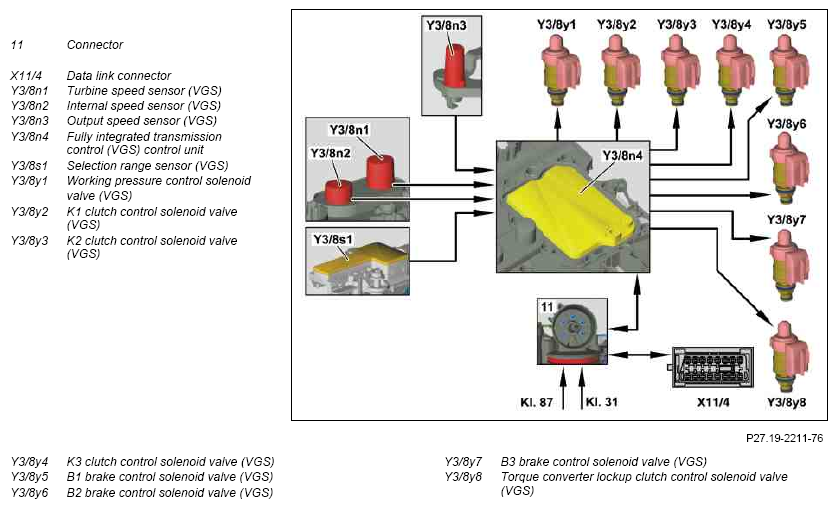 11 Connector

X11/4 Data link connector
Y3/8n1 Turbine speed sensor (VGS)
Y3/8n2 Internal speed sensor (VGS)
Y3/8n3 Output speed sensor (VGS)
Y3/8n4 Fully integrated transmission control (VGS) control unit
Y3/8s1 Selection range sensor (VGS)
Y3/8y1 Working pressure control solenoid valve (VGS)
Y3/8y2 K1 clutch control solenoid valve (VGS)
Y3/8y3 K2 clutch control solenoid valve (VGS)

Y3/8n3
Y3/8y1
Y3/8y2
Y3/8y3
Y3/8y4
Y3/8y5
Y3/8n1
Y3/8n2
Y3/8n4
Y3/8y6
Y3/8s1
Y3/8y7
11
Kl. 87
Kl. 31
X11/4
Y3/8y8

P27.19-2211-76

Y3/8y4 K3 clutch control solenoid valve (VGS)
Y3/8y5 B1 brake control solenoid valve (VGS)
Y3/8y6 B2 brake control solenoid valve (VGS)

Y3/8y7 B3 brake control solenoid valve (VGS)
Y3/8y8 Torque converter lockup clutch control solenoid valve (VGS)