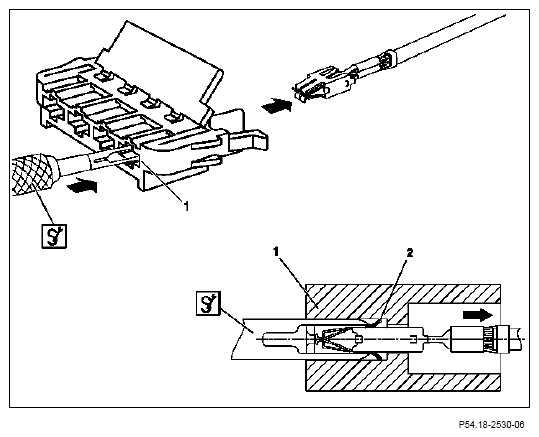 1

1

2

P54.18-2530-06