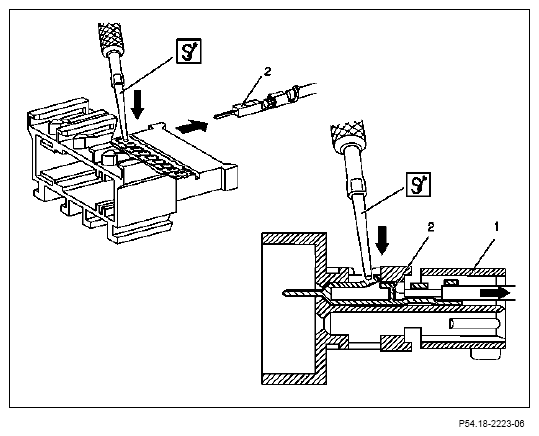 2

2

1

P54.18-2223-06