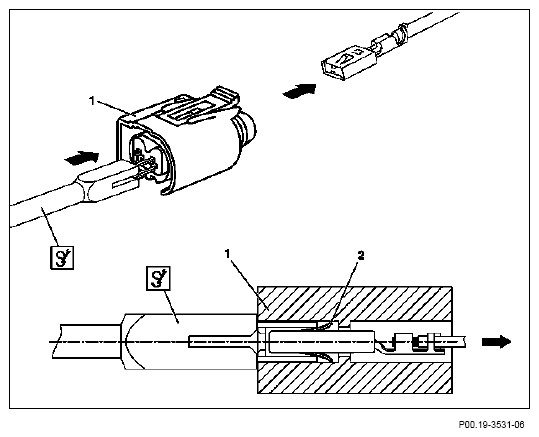 1

1

2

P00.19-3531-06