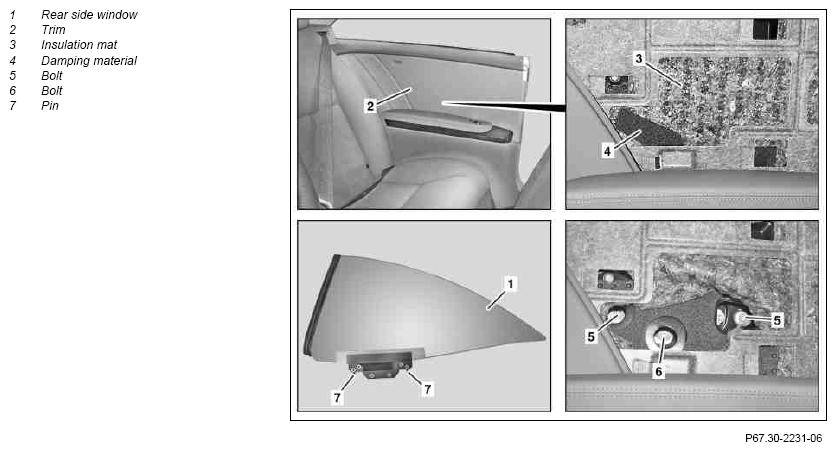 1 Rear side window
2 Trim
3 Insulation mat
4 Damping material
5 Bolt
6 Bolt
7 Pin

2

3

4

1

7

7

5

5

6

P67.30-2231-06