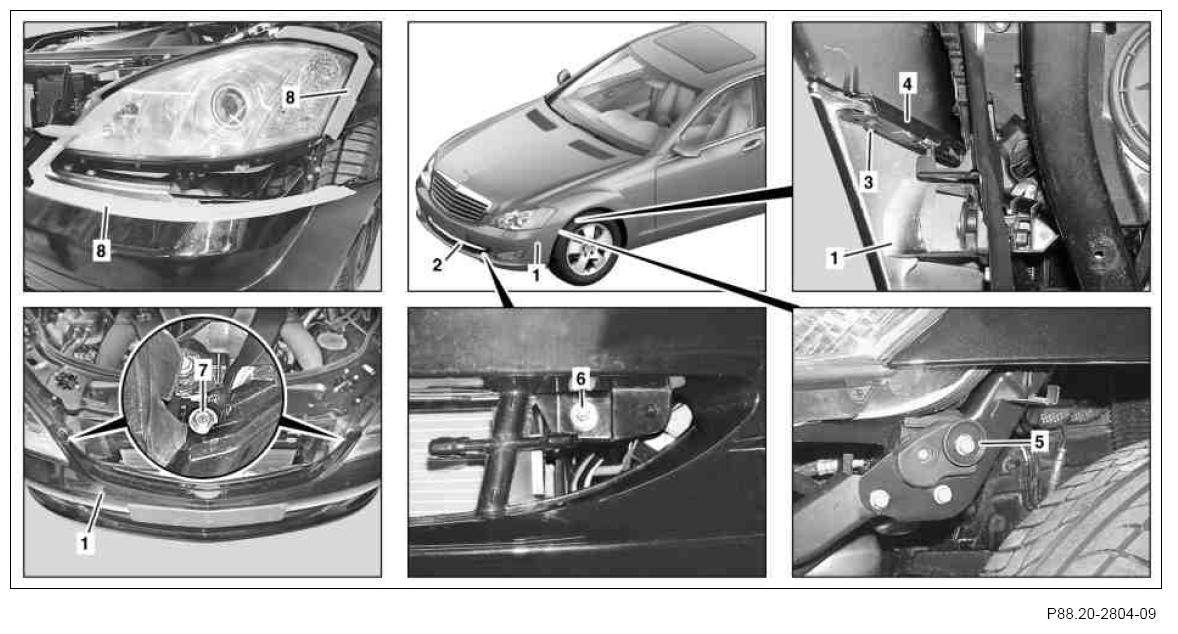 8
8
2
1
4
3
1
7
1
6
5
P88.20-2804-09