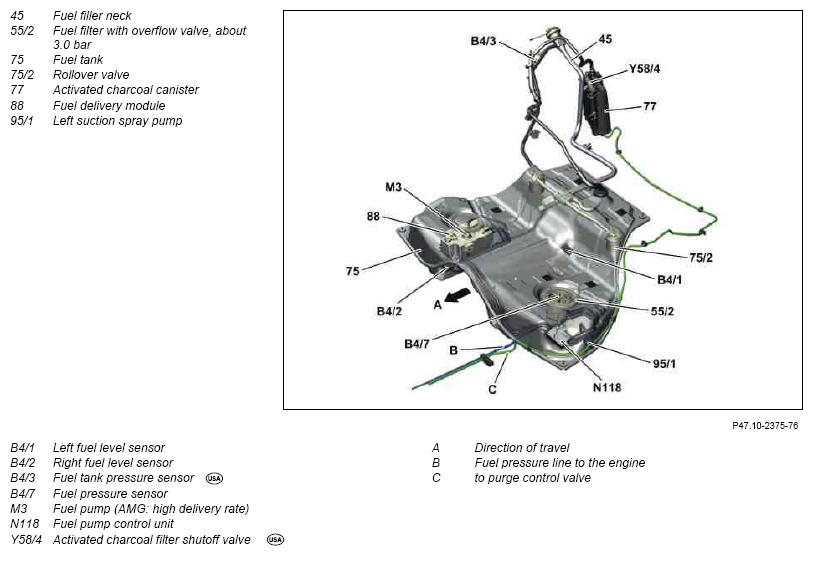 45 Fuel filler neck
55/2 Fuel filter with overflow valve, about 3.0 bar
75 Fuel tank
75/2 Rollover valve
77 Activated charcoal canister
88 Fuel delivery module
95/1 Left suction spray pump

B4/3
45
Y58/4
77
M3
88
75
75/2
B4/1
B4/2
A
55/2
B4/7
B
95/1
C
N118

P47.10-2375-76

B4/1 Left fuel level sensor
B4/2 Right fuel level sensor
B4/3 Fuel tank pressure sensor USA
B4/7 Fuel pressure sensor
M3 Fuel pump (AMG: high delivery rate)
N118 Fuel pump control unit
Y58/4 Activated charcoal filter shutoff valve USA

A Direction of travel
B Fuel pressure line to the engine
C to purge control valve