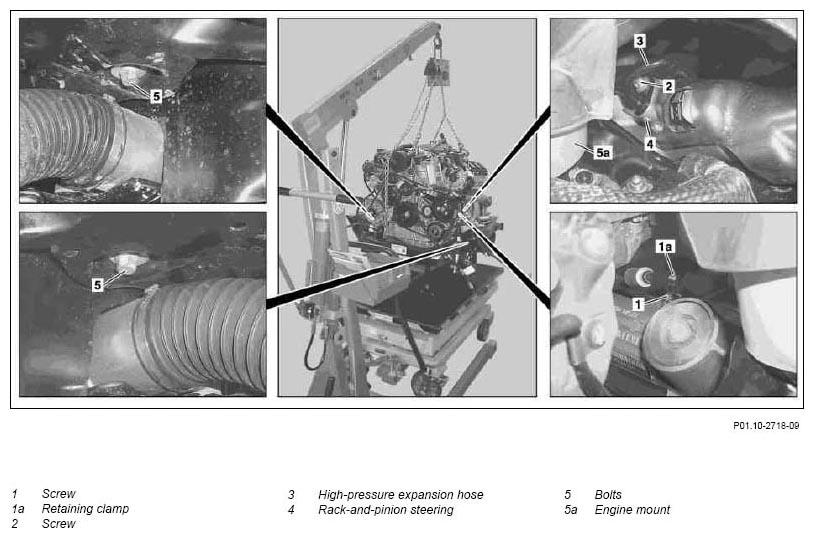 5

5

3

2

4

5a

1a

1

P01.10-2718-09

1 Screw
1a Retaining clamp
2 Screw

3 High-pressure expansion hose
4 Rack-and-pinion steering

5 Bolts
5a Engine mount