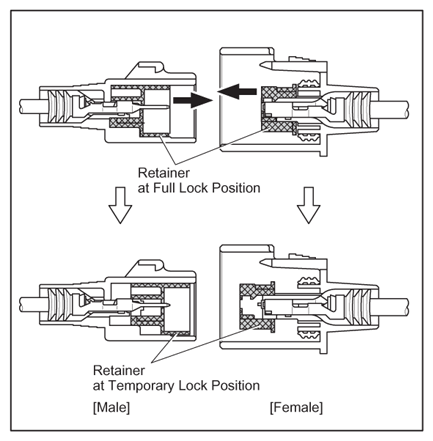 Retainer
at Full Lock Position

Retainer
at Temporary Lock Position

[Male]

[Female]