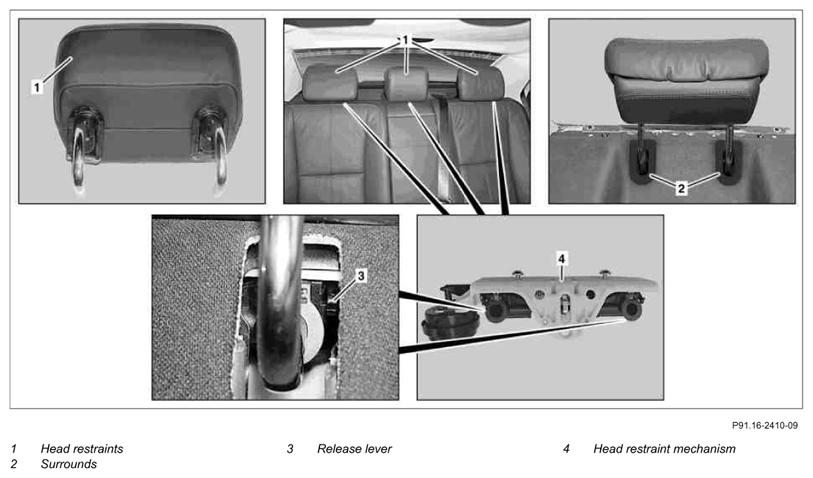 1

1

2

3

4

P91.16-2410-09

1 Head restraints
2 Surrounds

3 Release lever

4 Head restraint mechanism