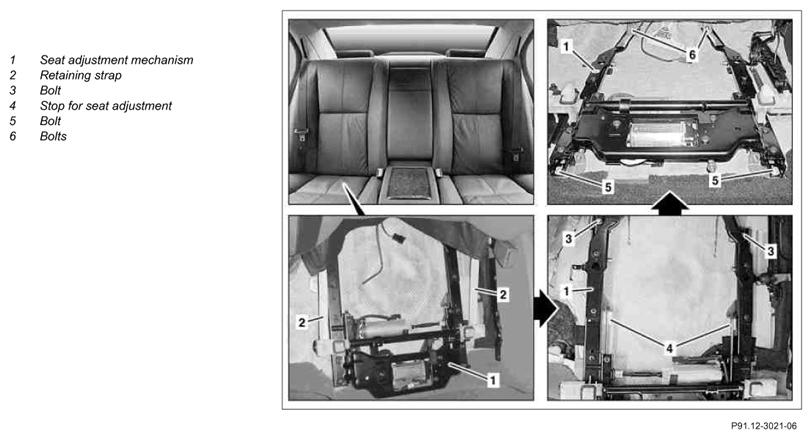 1 Seat adjustment mechanism
2 Retaining strap
3 Bolt
4 Stop for seat adjustment
5 Bolt
6 Bolts

1
6
5
5
2
2
1
3
3
1
4

P91.12-3021-06