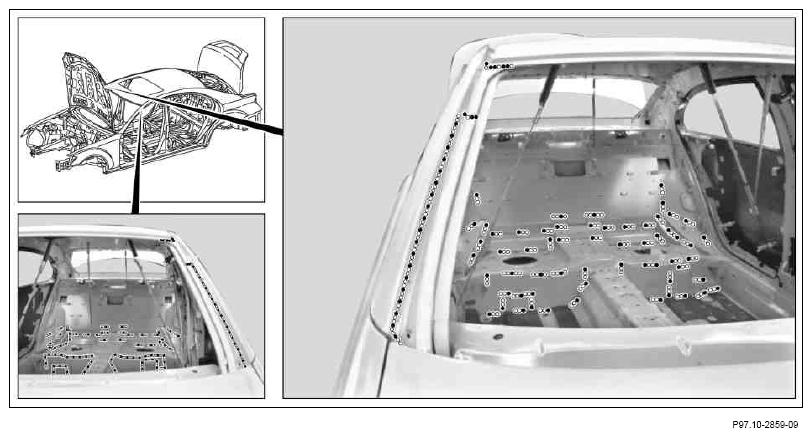 P97.10-2859-09