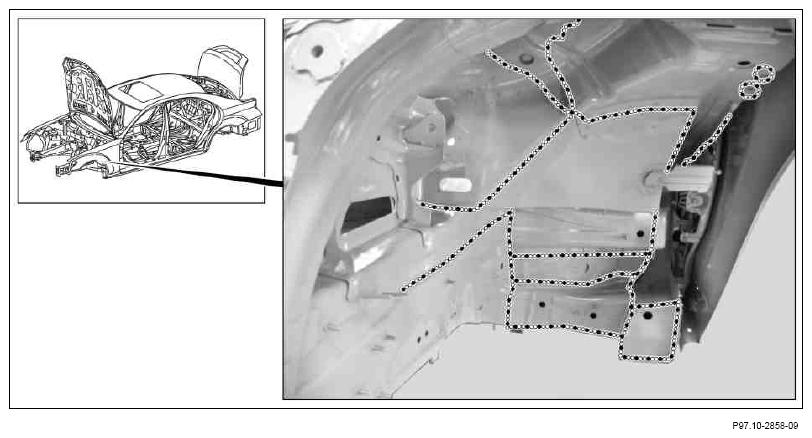 P97.10-2858-09