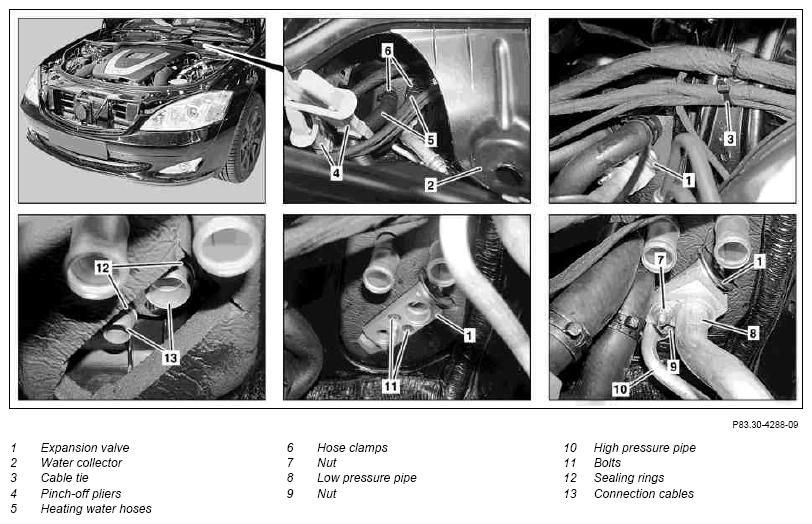 6
5
4
2
3
1
12
13
1
11
7
1
8
9
10

P83.30-4288-09

1 Expansion valve
2 Water collector
3 Cable tie
4 Pinch-off pliers
5 Heating water hoses

6 Hose clamps
7 Nut
8 Low pressure pipe
9 Nut

10 High pressure pipe
11 Bolts
12 Sealing rings
13 Connection cables