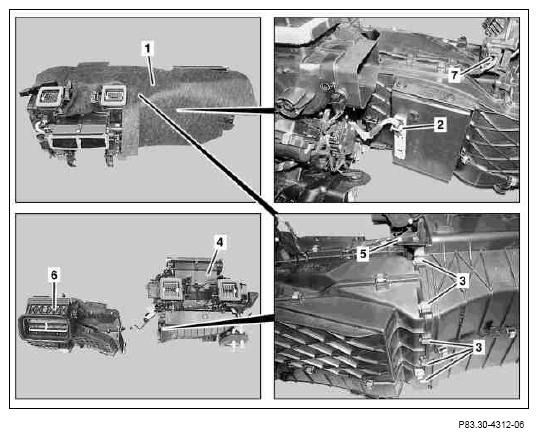 1

7

2

4

6

5

3

3

P83.30-4312-06