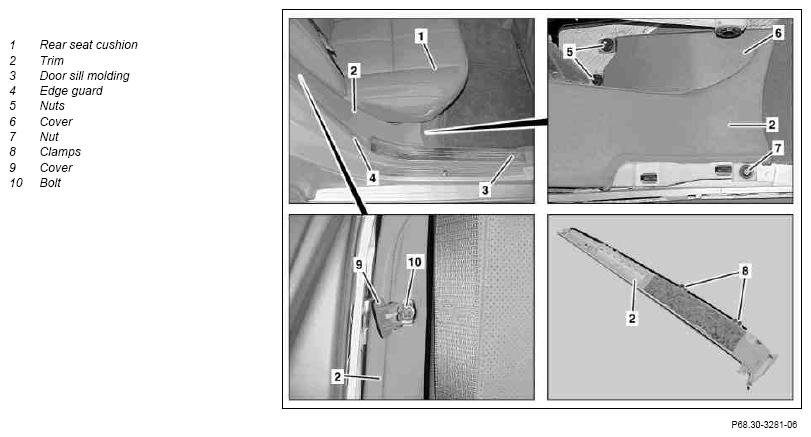 1 Rear seat cushion
2 Trim
3 Door sill molding
4 Edge guard
5 Nuts
6 Cover
7 Nut
8 Clamps
9 Cover
10 Bolt

1
2
4
3
5
6
2
7
9
10
2
8
2

P68.30-3281-06