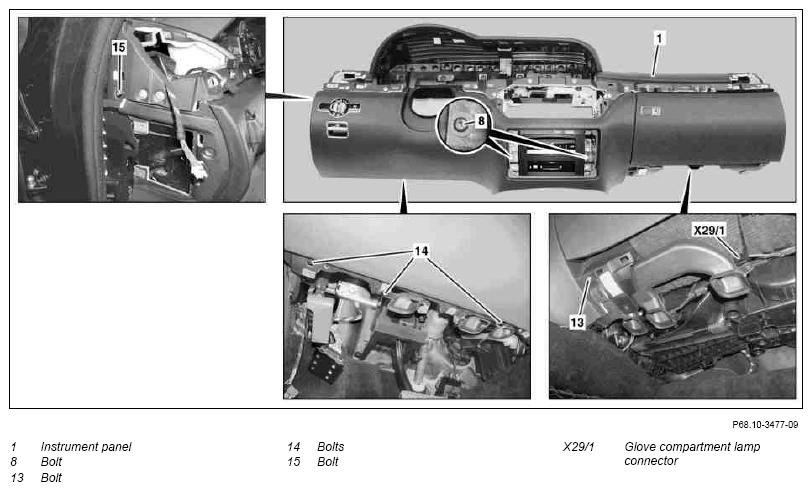 15

1

8

14

X29/1

13

P68.10-3477-09

1 Instrument panel
8 Bolt
13 Bolt

14 Bolts
15 Bolt

X29/1 Glove compartment lamp connector