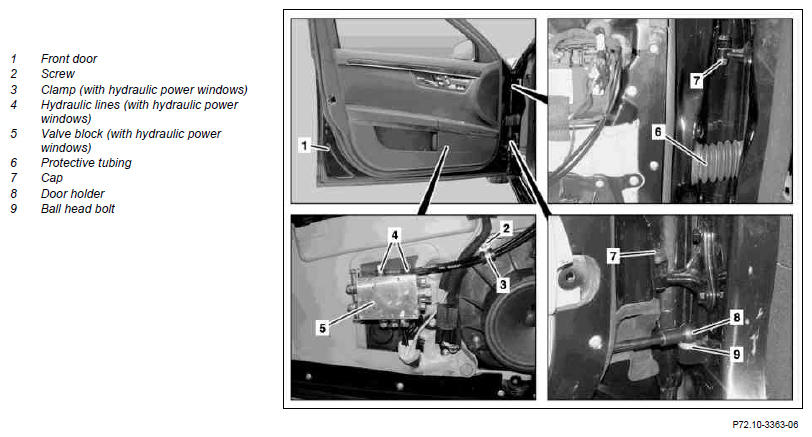 1 Front door
2 Screw
3 Clamp (with hydraulic power windows)
4 Hydraulic lines (with hydraulic power windows)
5 Valve block (with hydraulic power windows)
6 Protective tubing
7 Cap
8 Door holder
9 Ball head bolt

1

7

6

4

2

3

5

7

8

9

P72.10-3363-06