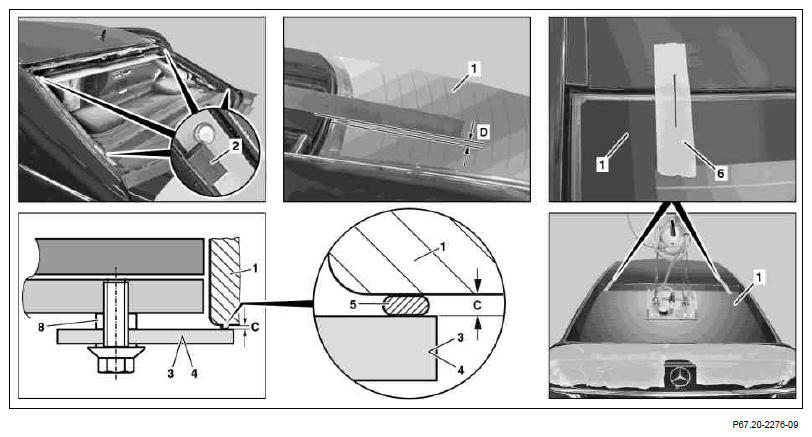 2

1

D

1

6

1

8

C

3

4

1

5

C

3

4

1

P67.20-2276-09