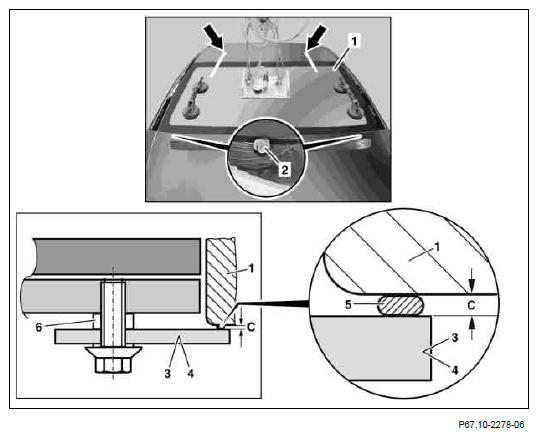 1
2
1
6
C
3
4
1
5
C
3
4
P67.10-2278-06