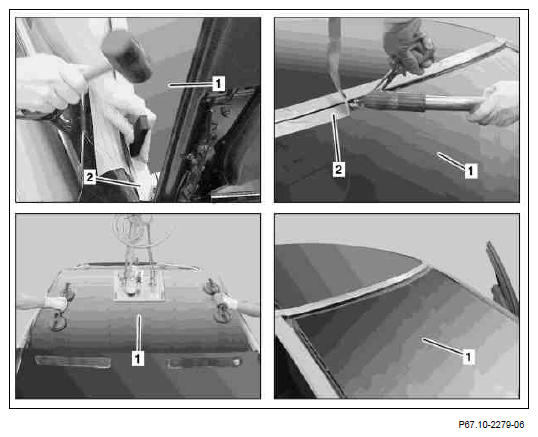 1
2
2
1
1
1
P67.10-2279-06