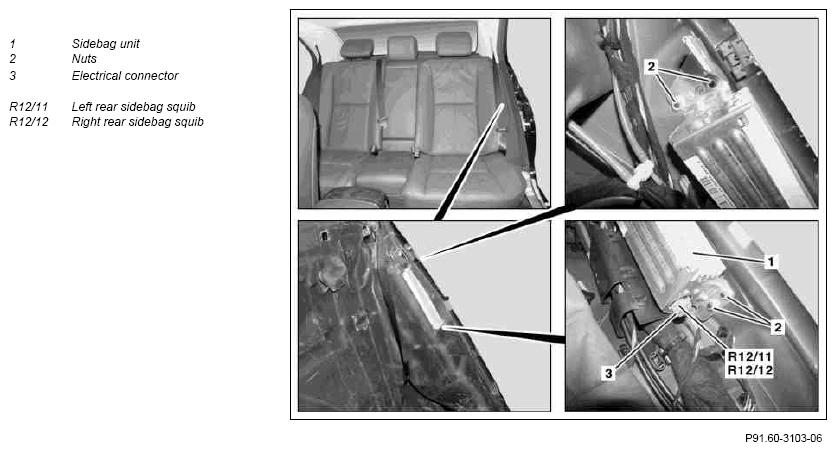 1 Sidebag unit
2 Nuts
3 Electrical connector

R12/11 Left rear sidebag squib
R12/12 Right rear sidebag squib

2

1

2

R12/11
R12/12

3

P91.60-3103-06