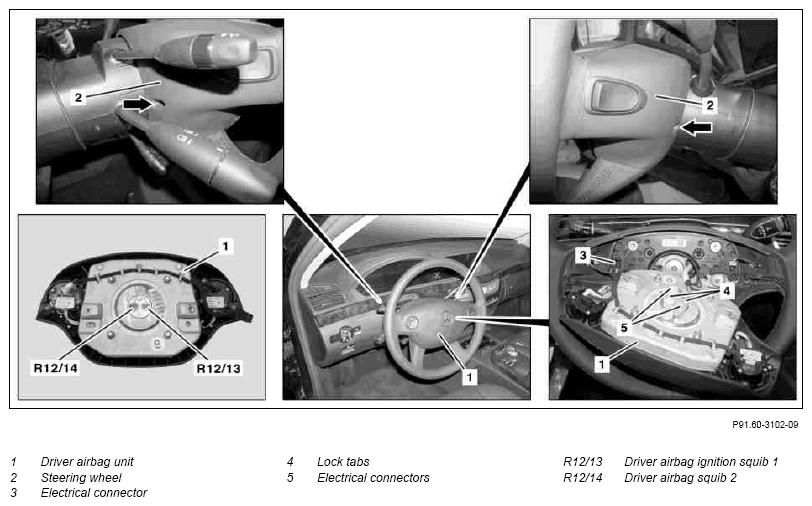 2

2

1

R12/14

R12/13

1

3

4

5

1

P91.60-3102-09

1 Driver airbag unit
2 Steering wheel
3 Electrical connector

4 Lock tabs
5 Electrical connectors

R12/13 Driver airbag ignition squib 1
R12/14 Driver airbag squib 2