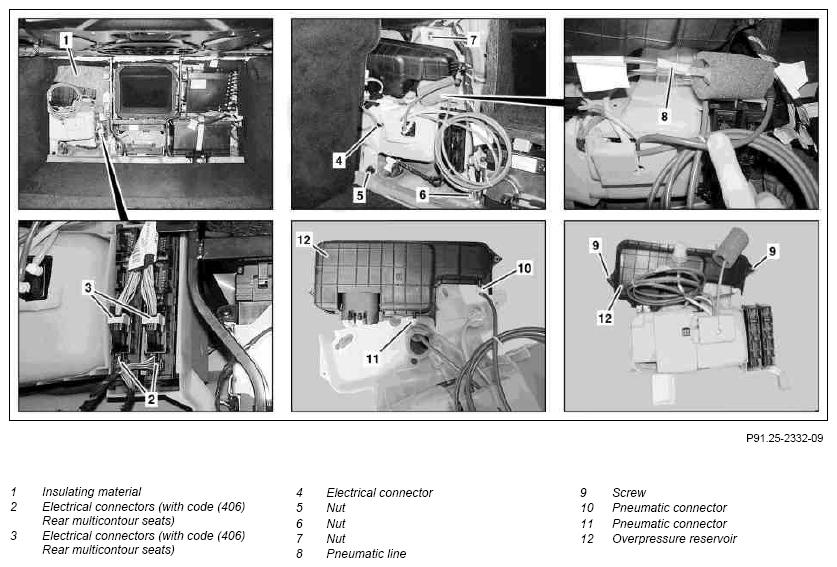 1
7
8
4
5
6
3
2
12
10
11
9
9
12

P91.25-2332-09

1 Insulating material
2 Electrical connectors (with code (406) Rear multicontour seats)
3 Electrical connectors (with code (406) Rear multicontour seats)

4 Electrical connector
5 Nut
6 Nut
7 Nut
8 Pneumatic line

9 Screw
10 Pneumatic connector
11 Pneumatic connector
12 Overpressure reservoir