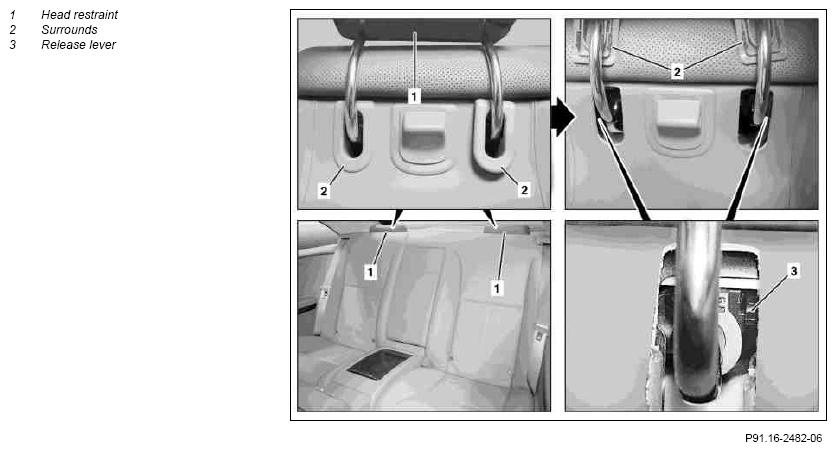 1 Head restraint
2 Surrounds
3 Release lever

1
2
2
2
1
1
3

P91.16-2482-06