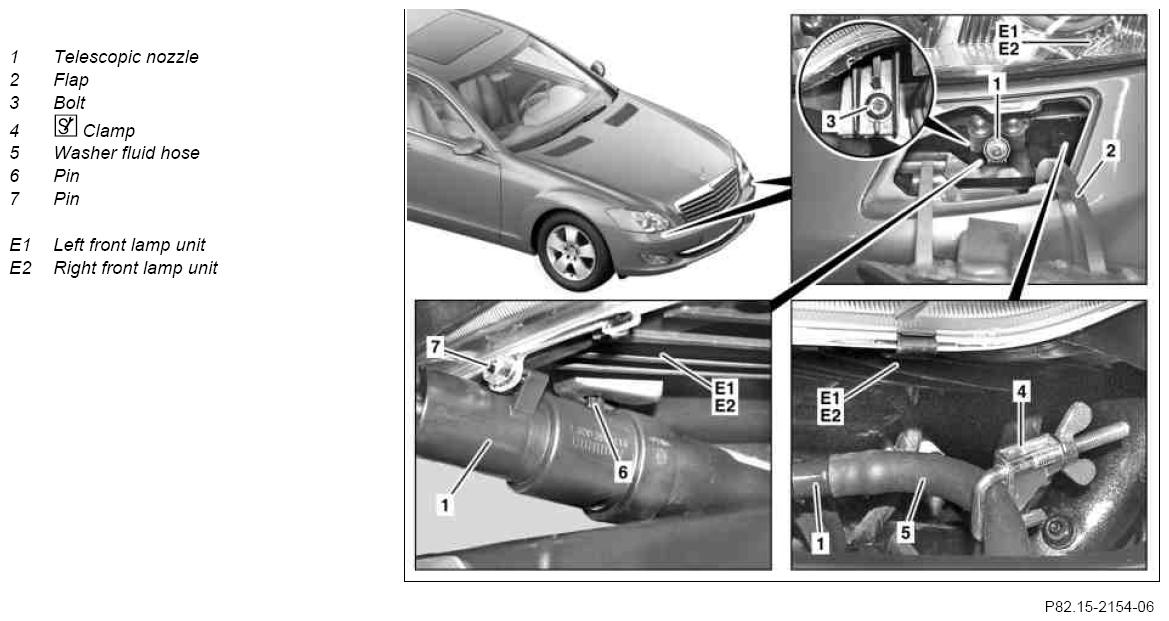 1 Telescopic nozzle
2 Flap
3 Bolt
4 Clamp
5 Washer fluid hose
6 Pin
7 Pin

E1 Left front lamp unit
E2 Right front lamp unit

E1
E2
1
3
2
7
E1
E2
6
1
E1
E2
4
1
5

P82.15-2154-06