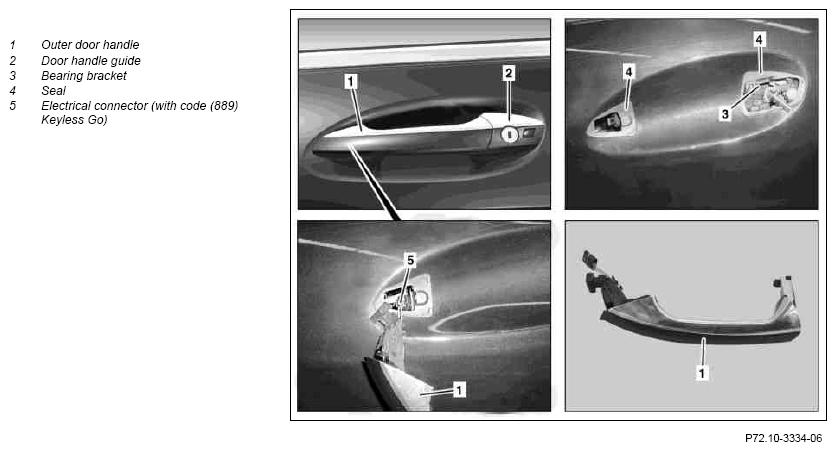 1 Outer door handle
2 Door handle guide
3 Bearing bracket
4 Seal
5 Electrical connector (with code (889) Keyless Go)

1

2

4

4

3

5

1

1

P72.10-3334-06