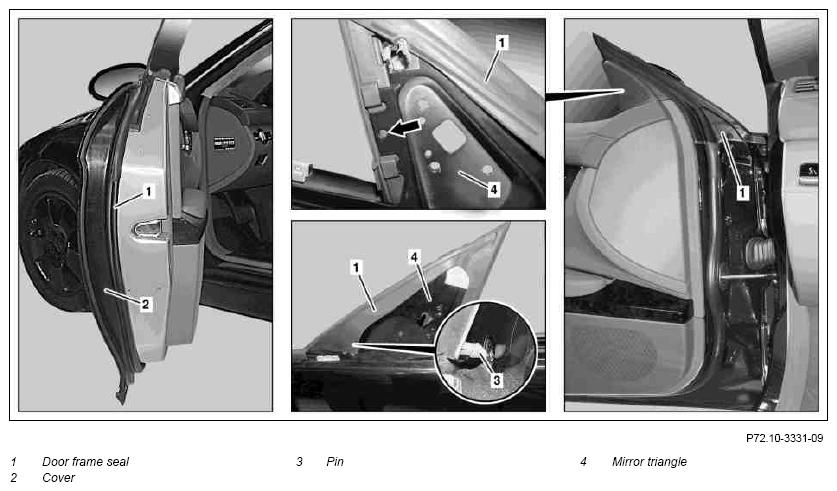 1

2

1

4

1

4

3

1

P72.10-3331-09

1 Door frame seal
2 Cover

3 Pin

4 Mirror triangle