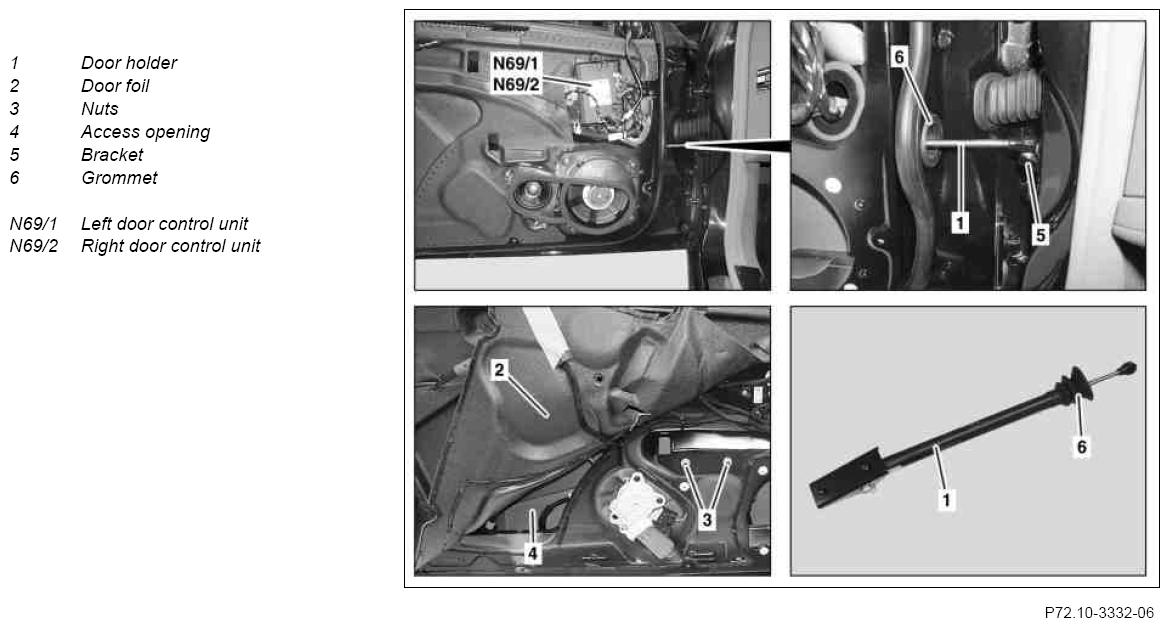 1 Door holder
2 Door foil
3 Nuts
4 Access opening
5 Bracket
6 Grommet

N69/1 Left door control unit
N69/2 Right door control unit

N69/1
N69/2

6
1
5

2
3
4

6
1

P72.10-3332-06