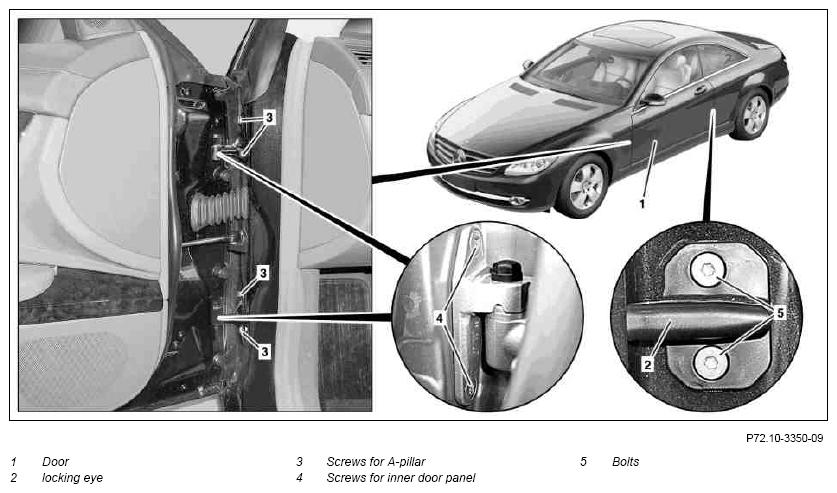 3
3
3
4
1
5
2

P72.10-3350-09

1 Door
2 locking eye
3 Screws for A-pillar
4 Screws for inner door panel
5 Bolts