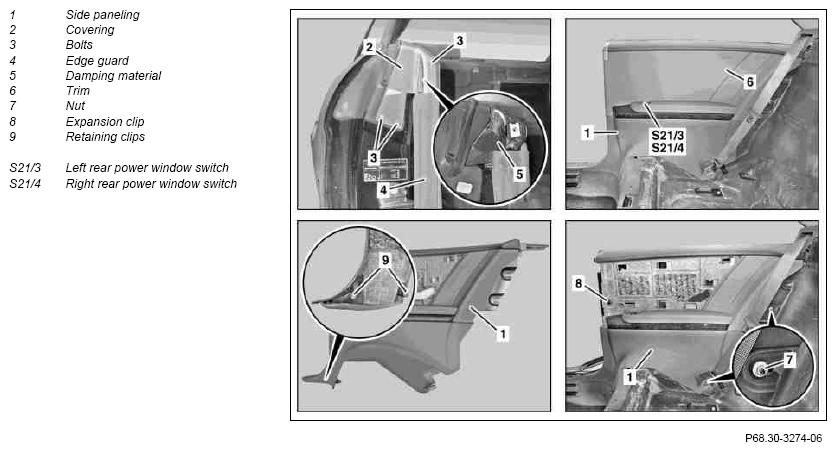 1 Side paneling
2 Covering
3 Bolts
4 Edge guard
5 Damping material
6 Trim
7 Nut
8 Expansion clip
9 Retaining clips

S21/3 Left rear power window switch
S21/4 Right rear power window switch

2
3
3
4
5
6
1
S21/3
S21/4
9
1
8
1
7

P68.30-3274-06