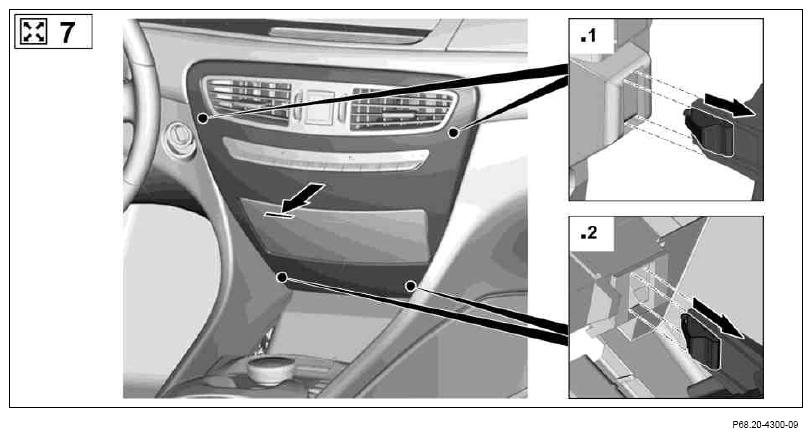 7

.1

.2

P68.20-4300-09