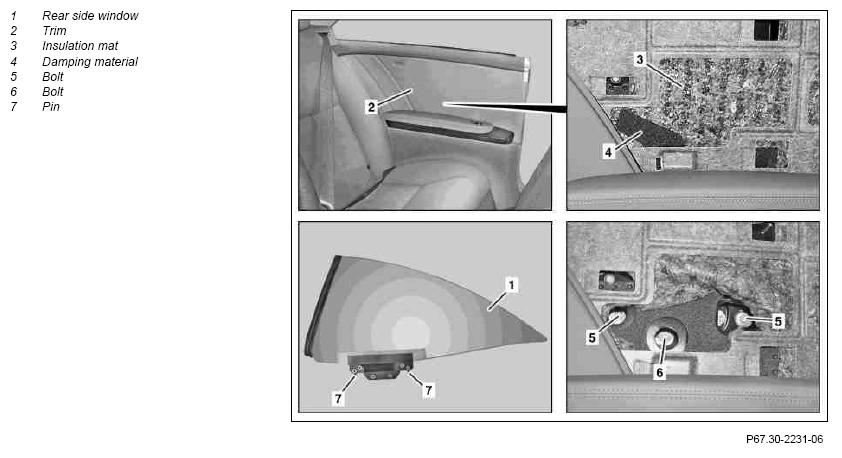 1 Rear side window
2 Trim
3 Insulation mat
4 Damping material
5 Bolt
6 Bolt
7 Pin

2

3

4

1

7

7

5

5

6

P67.30-2231-06