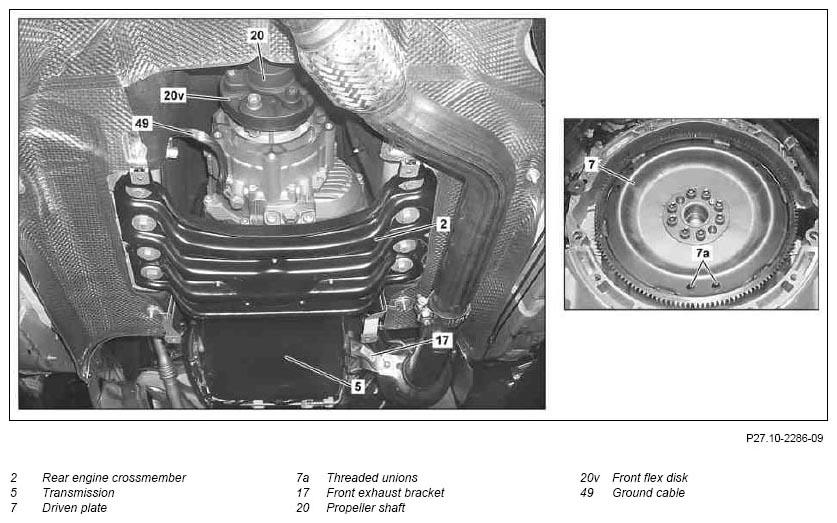 20

20v

49

2

17

5

7

7a

P27.10-2286-09

2 Rear engine crossmember
5 Transmission
7 Driven plate

7a Threaded unions
17 Front exhaust bracket
20 Propeller shaft

20v Front flex disk
49 Ground cable