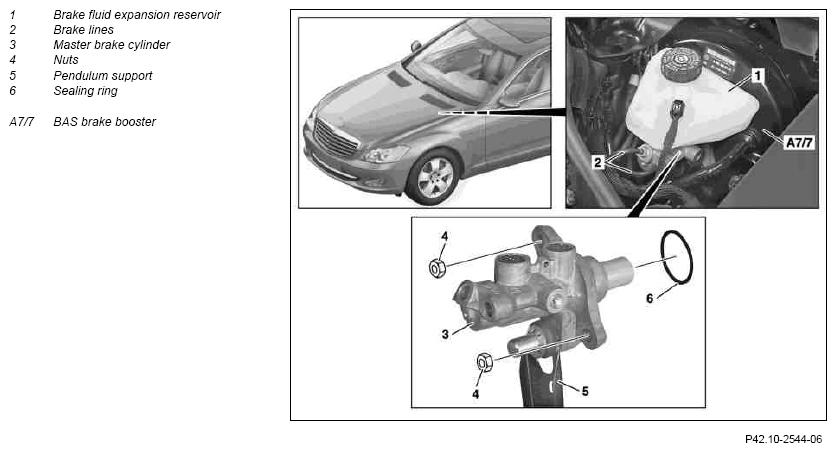 1 Brake fluid expansion reservoir
2 Brake lines
3 Master brake cylinder
4 Nuts
5 Pendulum support
6 Sealing ring

A7/7 BAS brake booster

1
A7/7
2
4
6
3
4
5

P42.10-2544-06