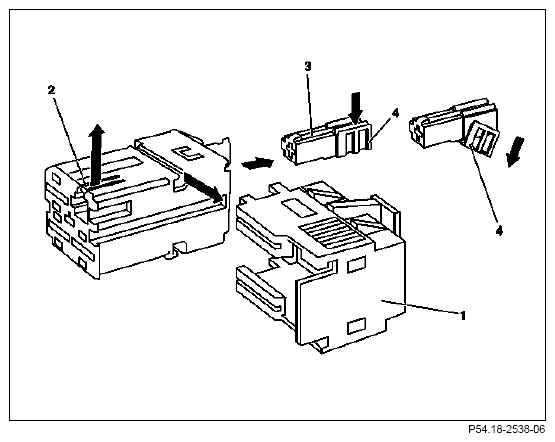 2
3
4
4
1
P54.18-2538-06