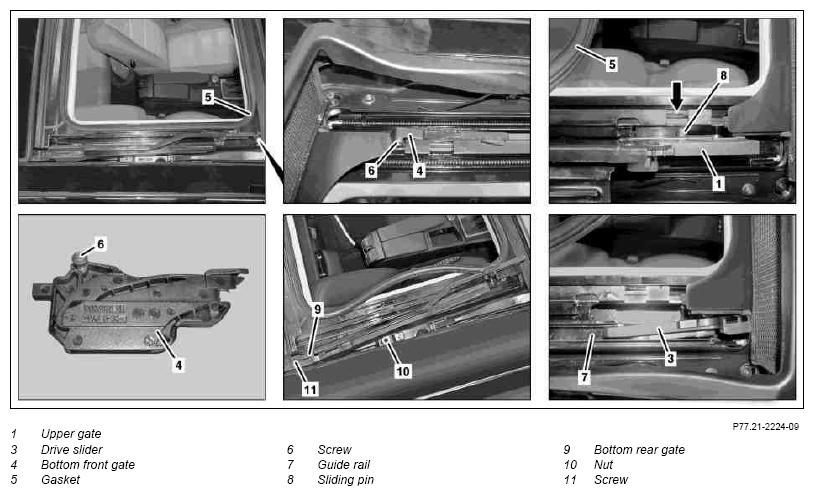 5

6
4

5
8
1

6

4

9
10
11

7
3

P77.21-2224-09

1 Upper gate
3 Drive slider
4 Bottom front gate
5 Gasket

6 Screw
7 Guide rail
8 Sliding pin

9 Bottom rear gate
10 Nut
11 Screw