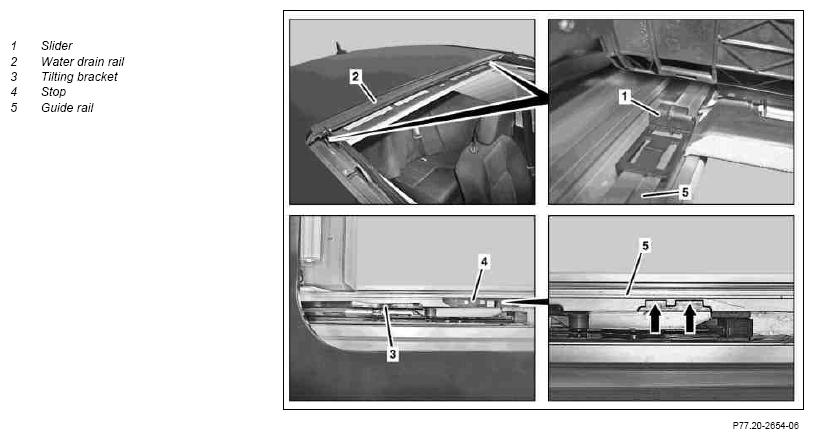 1 Slider
2 Water drain rail
3 Tilting bracket
4 Stop
5 Guide rail

2

1

5

4

3

5

P77.20-2654-06